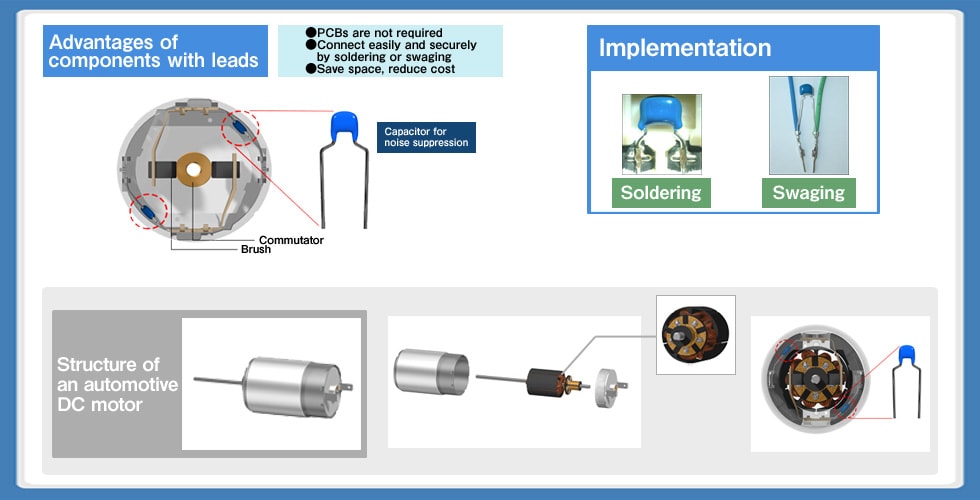 Advantages of components with leads

●PCBs are not required
●Connect easily and securely by soldering or swaging
●Save space, reduce cost

Capacitor for noise suppression

Commutator
Brush

Implementation

Soldering

Swaging

Structure of an automotive DC motor