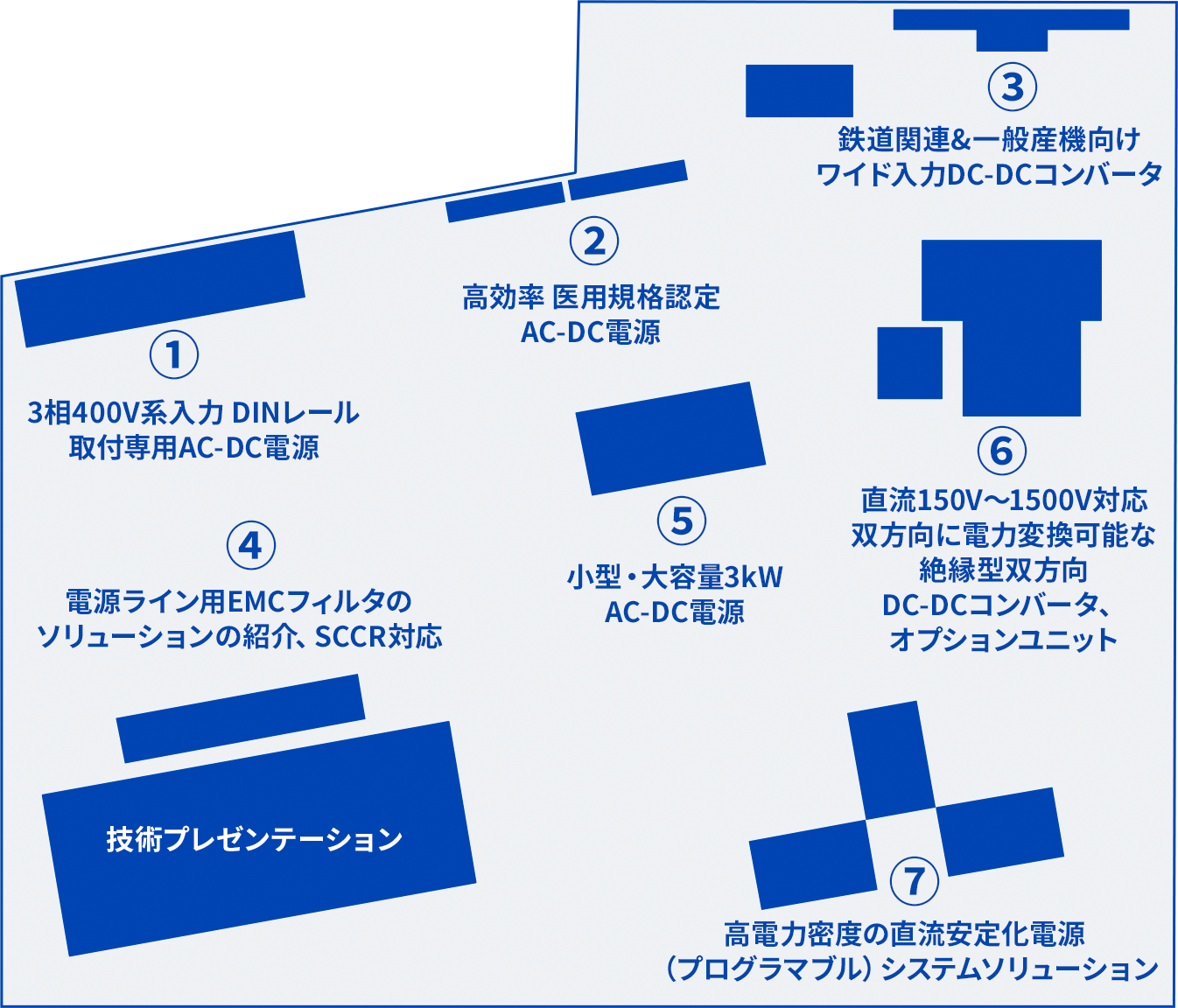 ③
鉄道関連&一般産機向け
ワイド入力DC-DCコンバータ

②
高効率 医用規格認定
AC-DC電源

①
3相400V系入力 DINレール
取付専用AC-DC電源

⑥
直流150V～1500V対応
双方向に電力変換可能な
絶縁型双方向
DC-DCコンバータ、
オプションユニット

⑤
小型・大容量3kW
AC-DC電源

④
電源ライン用EMCフィルタの
ソリューションの紹介、SCCR対応

技術プレゼンテーション

⑦
高電力密度の直流安定化電源
（プログラマブル）システムソリューション